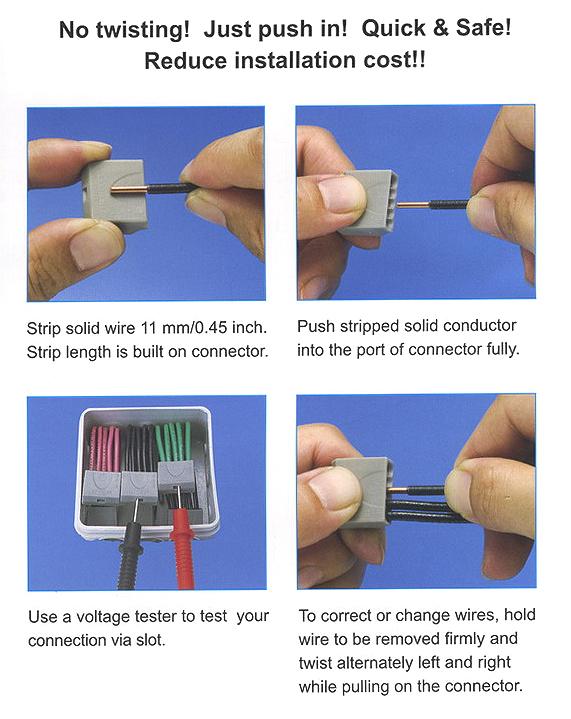 No twisting! Just push in! Quick & Safe!
Reduce installation cost!!

Strip solid wire 11 mm/0.45 inch. Strip length is built on connector.

Push stripped solid conductor into the port of connector fully.

Use a voltage tester to test your connection via slot.

To correct or change wires, hold wire to be removed firmly and twist alternately left and right while pulling on the connector.